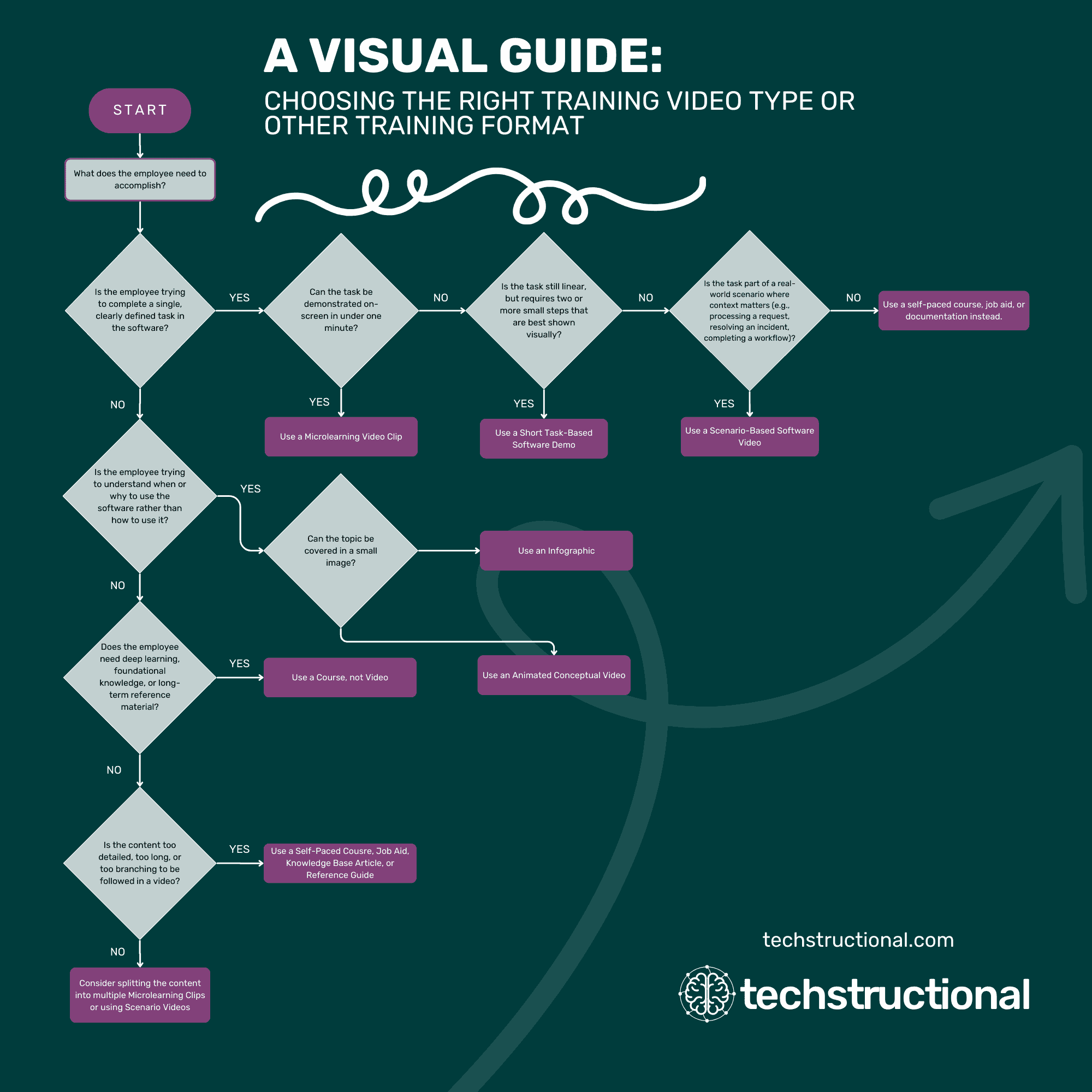 A VISUAL GUIDE:

CHOOSING THE RIGHT TRAINING VIDEO TYPE OR OTHER TRAINING FORMAT

START

What does the employee need to accomplish?

Is the employee trying to complete a single, clearly defined task in the software?

YES

Can the task be demonstrated on-screen in under one minute?

NO

Is the task still linear, but requires two or more small steps that are best shown visually?

NO

Is the task part of a real-world scenario where context matters (e.g., processing a request, resolving an incident, completing a workflow)?

NO

Use a self-paced course, job aid, or documentation instead.

YES

Use a Microlearning Video Clip

YES

Use a Short Task-Based Software Demo

YES

Use a Scenario-Based Software Video

NO

Is the employee trying to understand when or why to use the software rather than how to use it?

YES

Can the topic be covered in a small image?

Use an Infographic

Use an Animated Conceptual Video

NO

Does the employee need deep learning, foundational knowledge, or long-term reference material?

YES

Use a Course, not Video

NO

Is the content too detailed, too long, or too branching to be followed in a video?

YES

Use a Self-Paced Cousre, Job Aid, Knowledge Base Article, or Reference Guide

NO

Consider splitting the content into multiple Microlearning Clips or using Scenario Videos

techstructional.com

techstructional